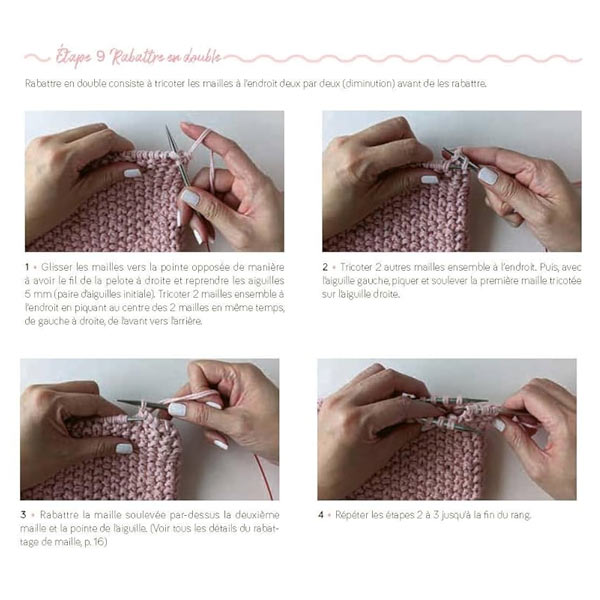 Étape 9 Rabattre en double

Rabattre en double consiste à tricoter les mailles à l'endroit deux par deux (diminution) avant de les rabattre.

1 • Glisser les mailles vers la pointe opposée de manière à avoir le fil de la pelote à droite et reprendre les aiguilles 5 mm (paire d'aiguilles initiale). Tricoter 2 mailles ensemble à l'endroit en piquant au centre des 2 mailles en même temps, de gauche à droite, de l'avant vers l'arrière.

2 • Tricoter 2 autres mailles ensemble à l'endroit. Puis, avec l'aiguille gauche, piquer et soulever la première maille tricotée sur l'aiguille droite.

3 • Rabattre la maille soulevée par-dessus la deuxième maille et la pointe de l'aiguille. (Voir tous les détails du rabattage de maille, p. 16)

4 • Répéter les étapes 2 à 3 jusqu'à la fin du rang.