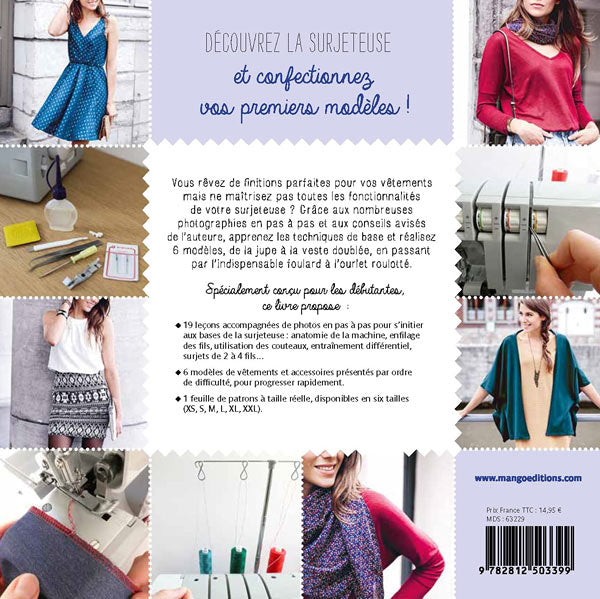 DÉCOUVREZ LA SURJETEUSE

et confectionnez vos premiers modèles !

Vous rêvez de finitions parfaites pour vos vêtements mais ne maîtrisez pas toutes les fonctionnalités de votre surjeteuse ? Grâce aux nombreuses photographies en pas à pas et aux conseils avisés de l'auteure, apprenez les techniques de base et réalisez 6 modèles, de la jupe à la veste doublée, en passant par l'indispensable foulard à l'ourlet roulotté.

Spécialement conçu pour les débutantes, ce livre propose :

◆ 19 leçons accompagnées de photos en pas à pas pour s'initier aux bases de la surjeteuse : anatomie de la machine, enfilage des fils, utilisation des couteaux, entraînement différentiel, surjets de 2 à 4 fils...

◆ 6 modèles de vêtements et accessoires présentés par ordre de difficulté, pour progresser rapidement.

◆ 1 feuille de patrons à taille réelle, disponibles en six tailles (XS, S, M, L, XL, XXL).

www.mangoeditions.com

Prix France TTC : 14,95 €
MDS : 63229

9 782812 503399